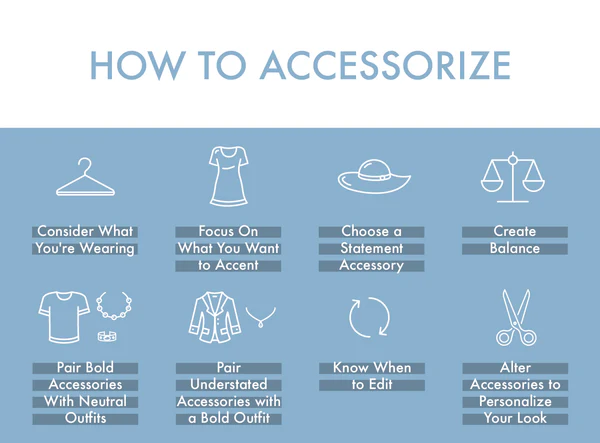 HOW TO ACCESSORIZE

Consider What You're Wearing

Focus On What You Want to Accent

Choose a Statement Accessory

Create Balance

Pair Bold Accessories With Neutral Outfits

Pair Understated Accessories with a Bold Outfit

Know When to Edit

Alter Accessories to Personalize Your Look